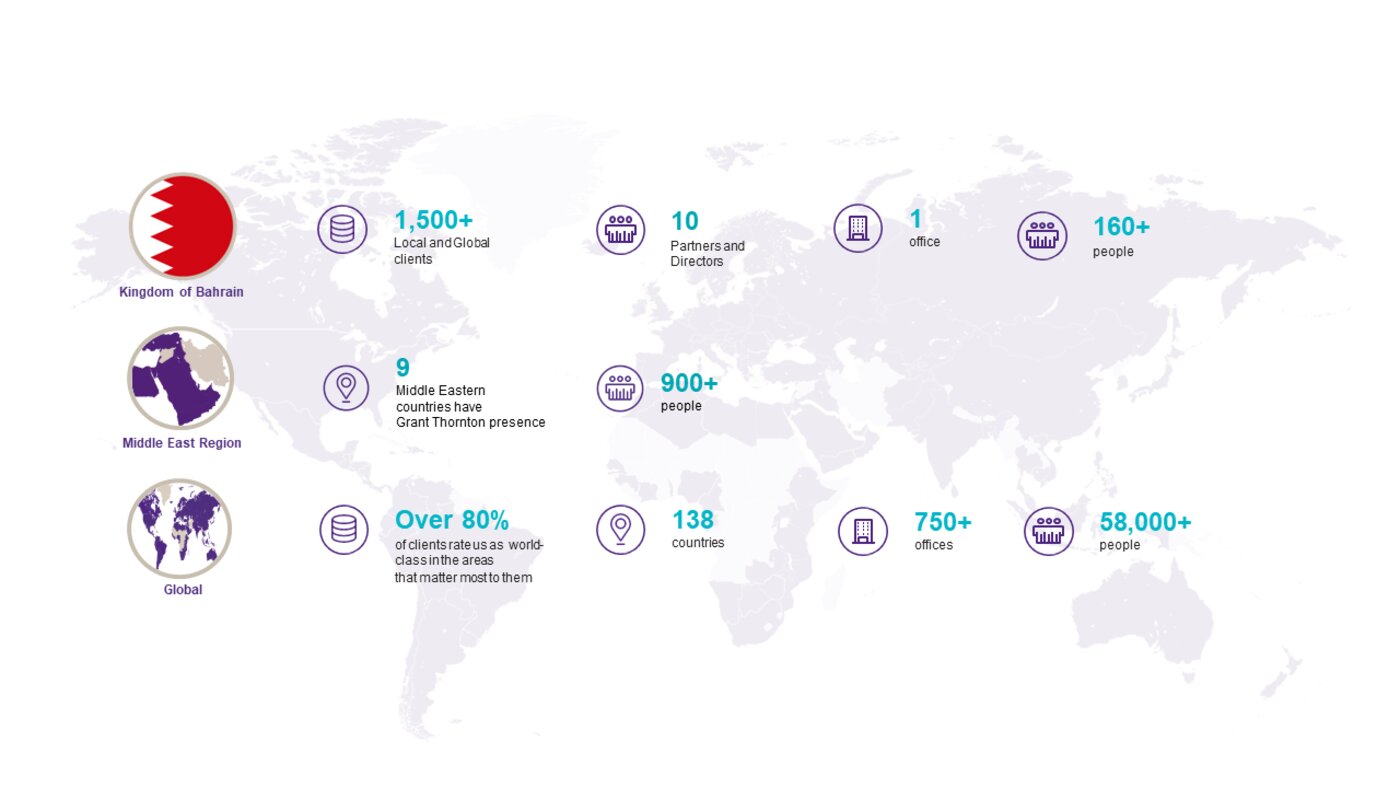 Kingdom of Bahrain

1,500+
Local and Global clients

10
Partners and Directors

1
office

160+
people

Middle East Region

9
Middle Eastern countries have Grant Thornton presence

900+
people

Global

Over 80%
of clients rate us as world-class in the areas that matter most to them

138
countries

750+
offices

58,000+
people